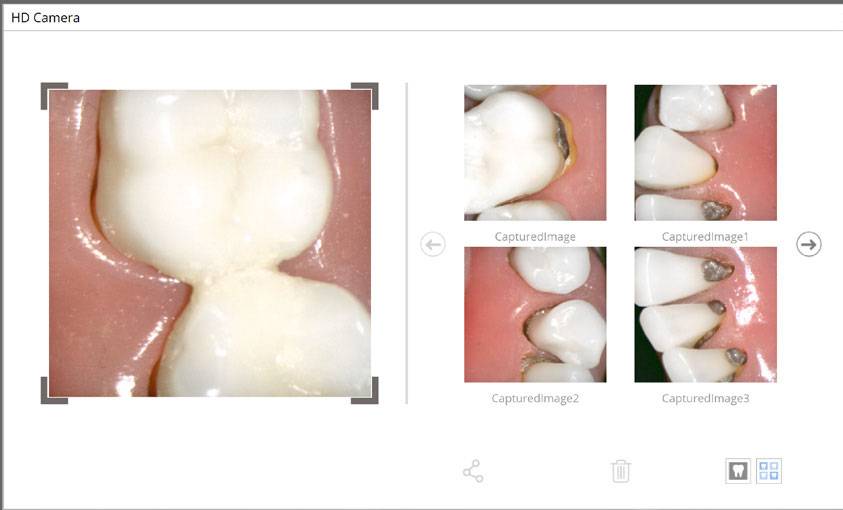 HD Camera

CapturedImage

CapturedImage1

CapturedImage2

CapturedImage3